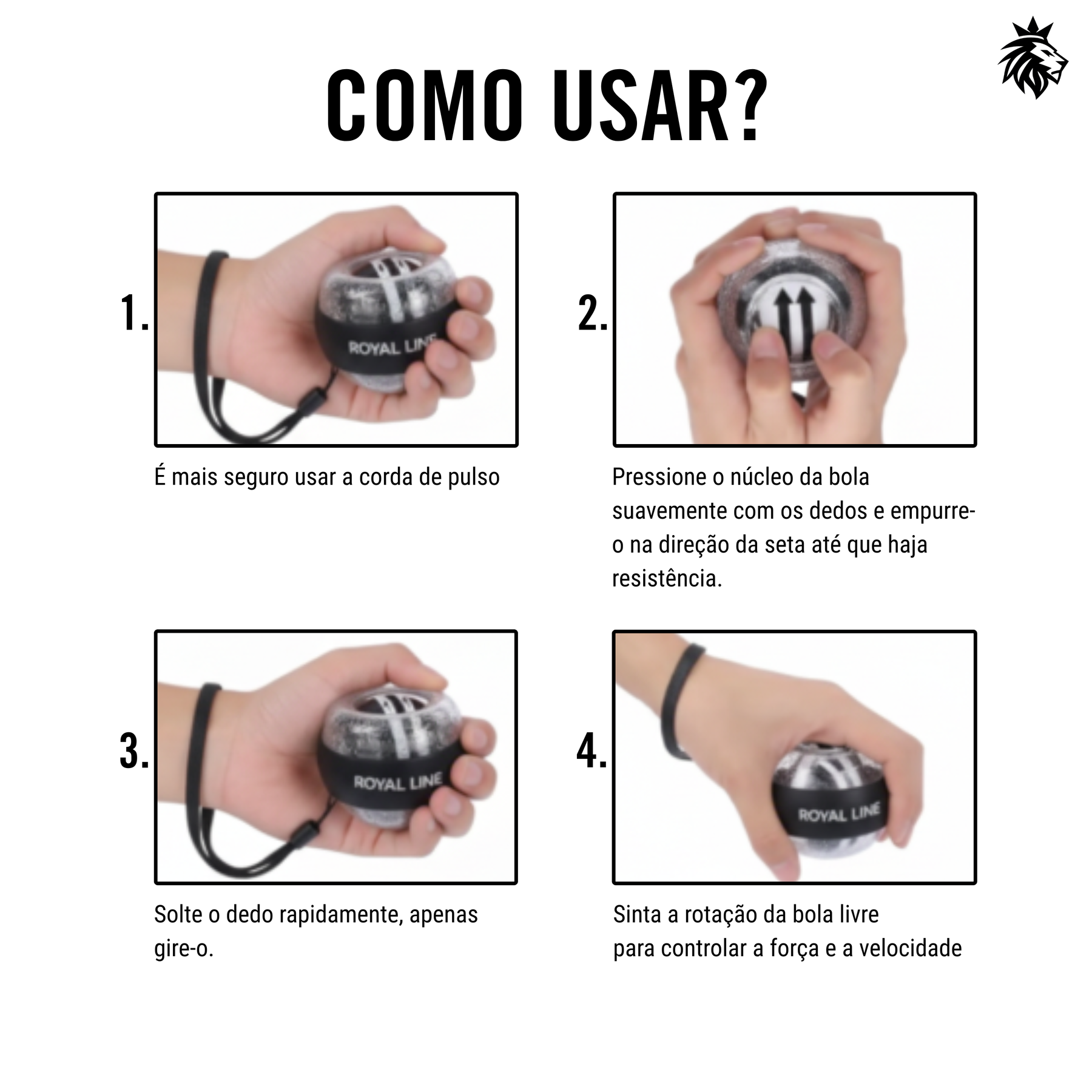 COMO USAR?

1.

ROYAL LINE

É mais seguro usar a corda de pulso

2.

Pressione o núcleo da bola suavemente com os dedos e empurre-o na direção da seta até que haja resistência.

3.

ROYAL LINE

Solte o dedo rapidamente, apenas gire-o.

4.

ROYAL LINE

Sinta a rotação da bola livre para controlar a força e a velocidade